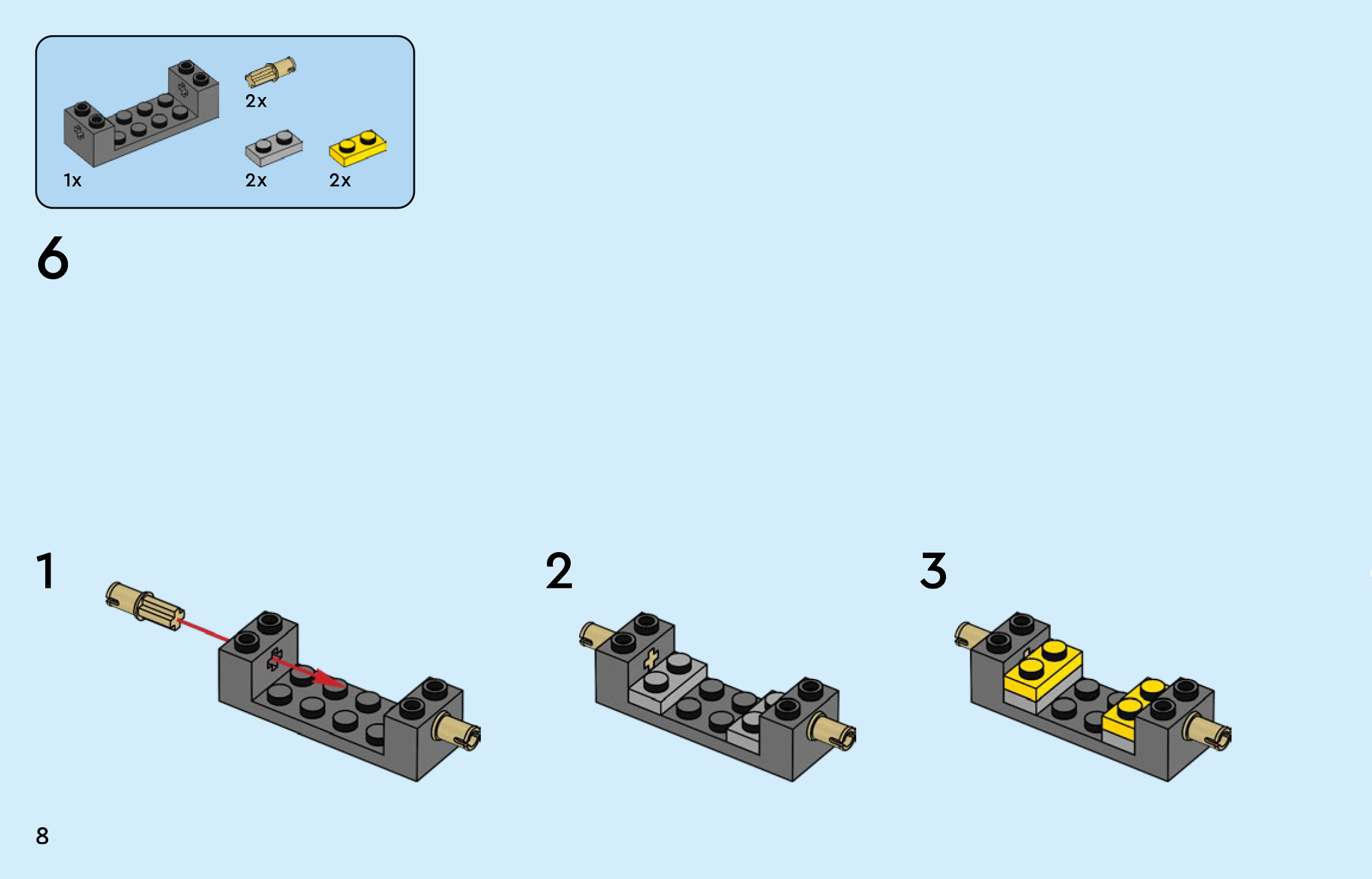 2x

1x

2x

2x

6

1

2

3

8