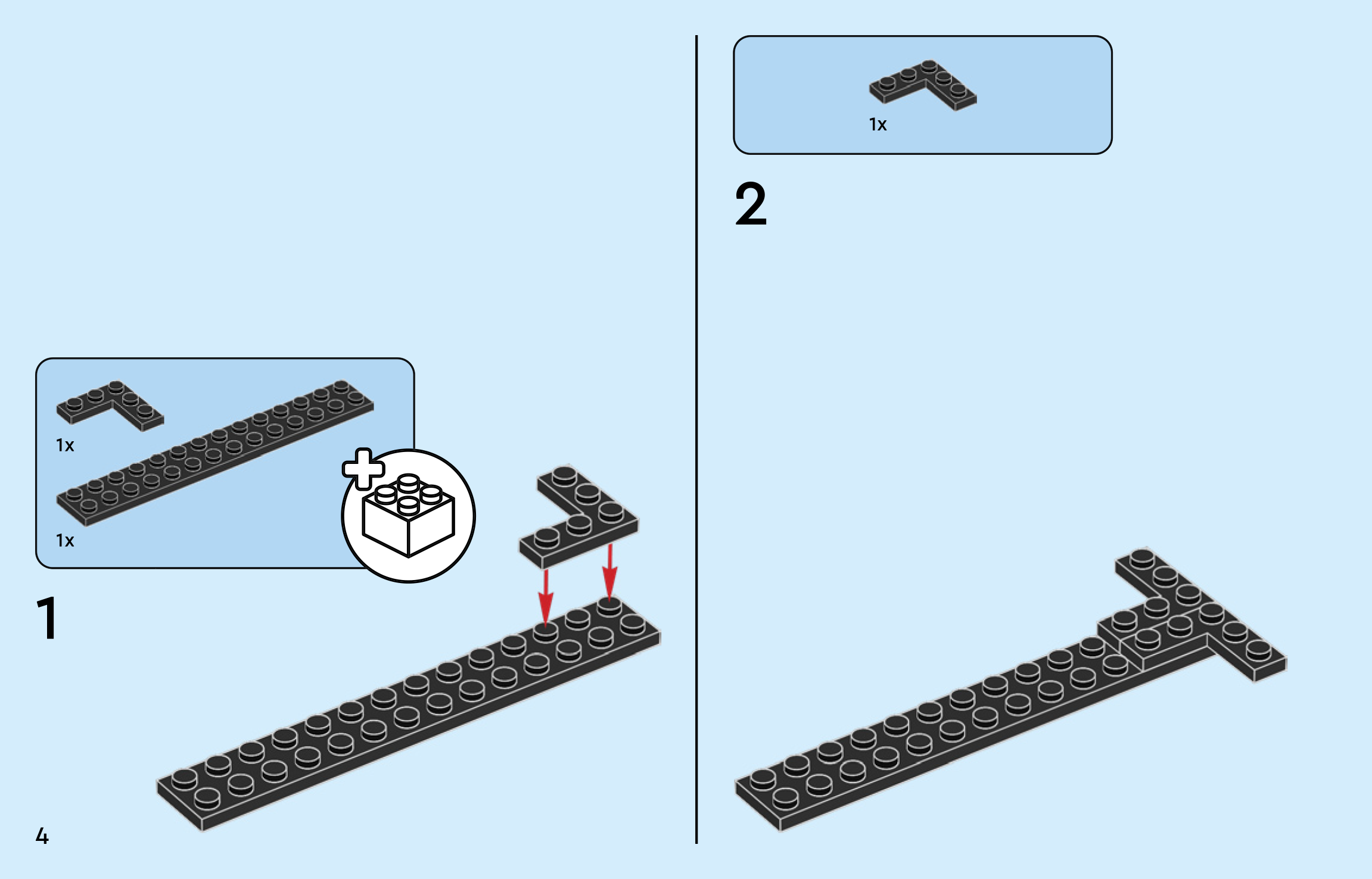 1x

1x

1

4

1x

2